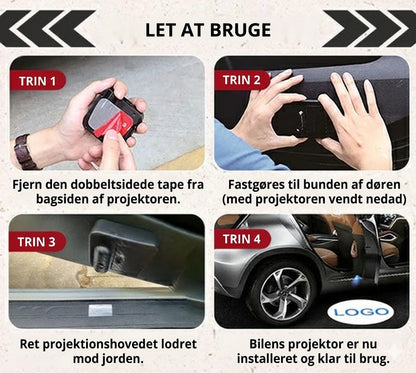 LET AT BRUGE

TRIN 1

Fjern den dobbeltsidede tape fra bagsiden af projektoren.

TRIN 2

Fastgøres til bunden af døren (med projektoren vendt nedad)

TRIN 3

Ret projektionshovedet lodret mod jorden.

TRIN 4

LOGO

Bilens projektor er nu installeret og klar til brug.