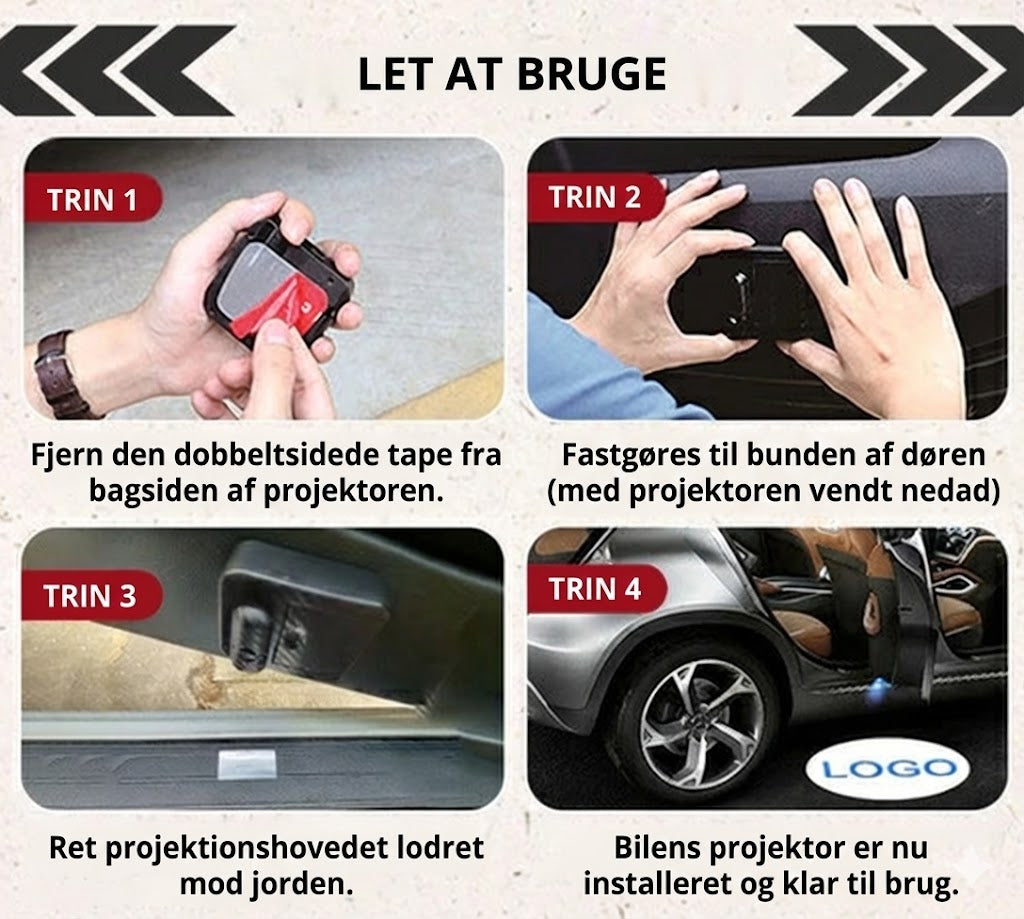 LET AT BRUGE

TRIN 1

Fjern den dobbeltsidede tape fra bagsiden af projektoren.

TRIN 2

Fastgøres til bunden af døren (med projektoren vendt nedad)

TRIN 3

Ret projektionshovedet lodret mod jorden.

TRIN 4

LOGO

Bilens projektor er nu installeret og klar til brug.