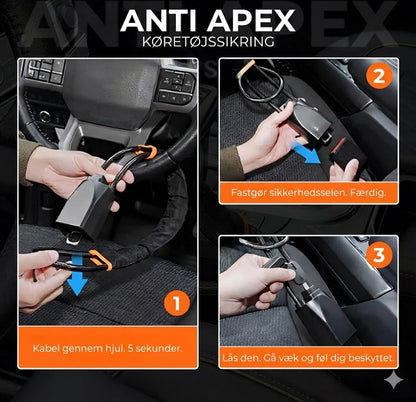 ANTI APEX
KØRETØJSSIKRING

1
Kabel gennem hjul. 5 sekunder.

2
Fastgør sikkerhedsselen. Færdig.

3
Lås den. Gå væk og føl dig beskyttet.