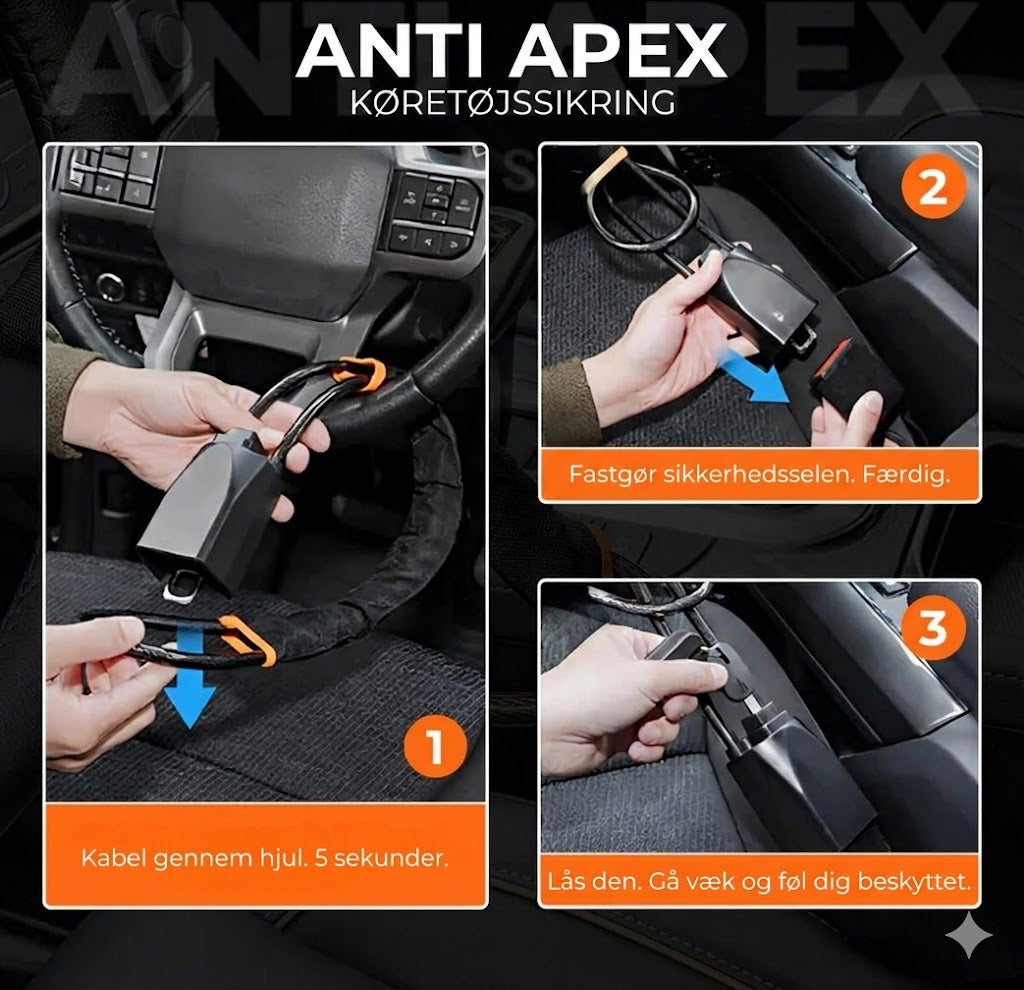 ANTI APEX
KØRETØJSSIKRING

1
Kabel gennem hjul. 5 sekunder.

2
Fastgør sikkerhedsselen. Færdig.

3
Lås den. Gå væk og føl dig beskyttet.