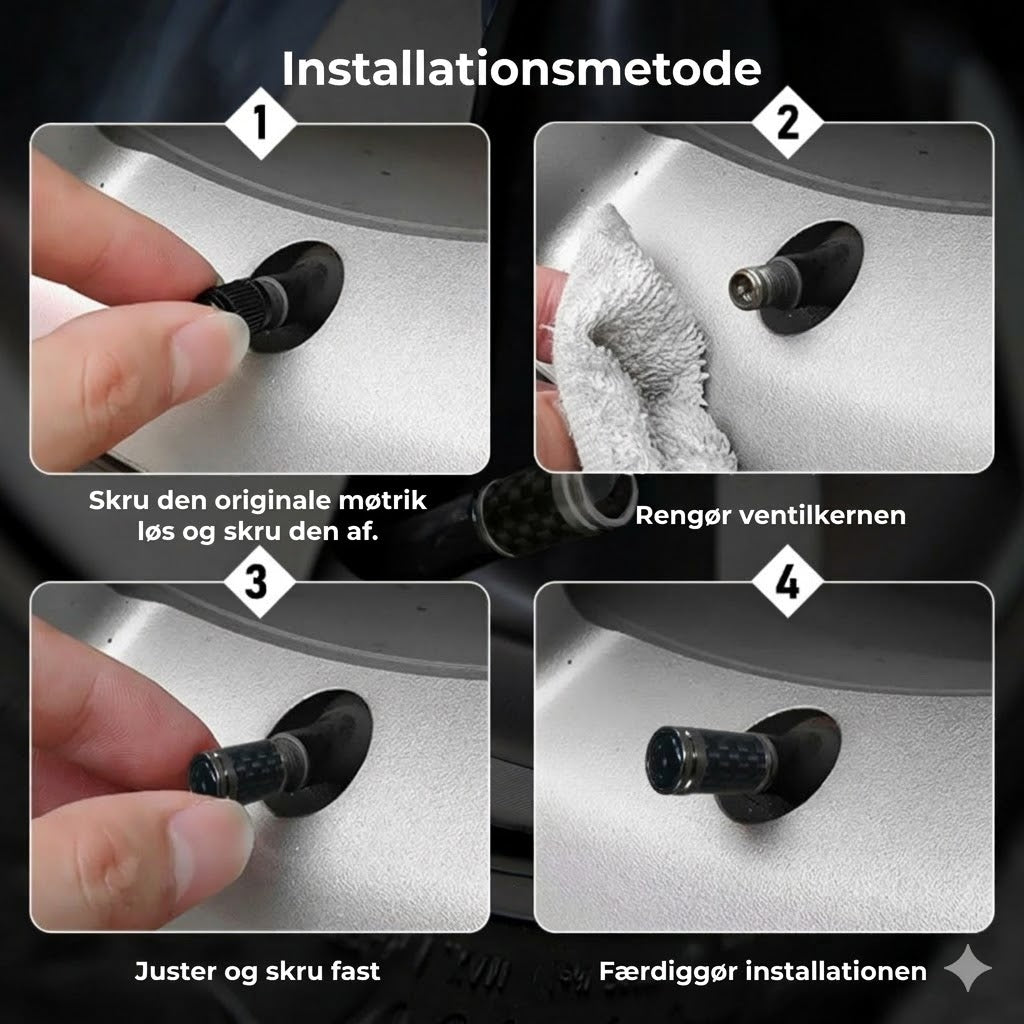 Installationsmetode

1

Skru den originale møtrik løs og skru den af.

2

Rengør ventilkernen

3

Juster og skru fast

4

Færdiggør installationen