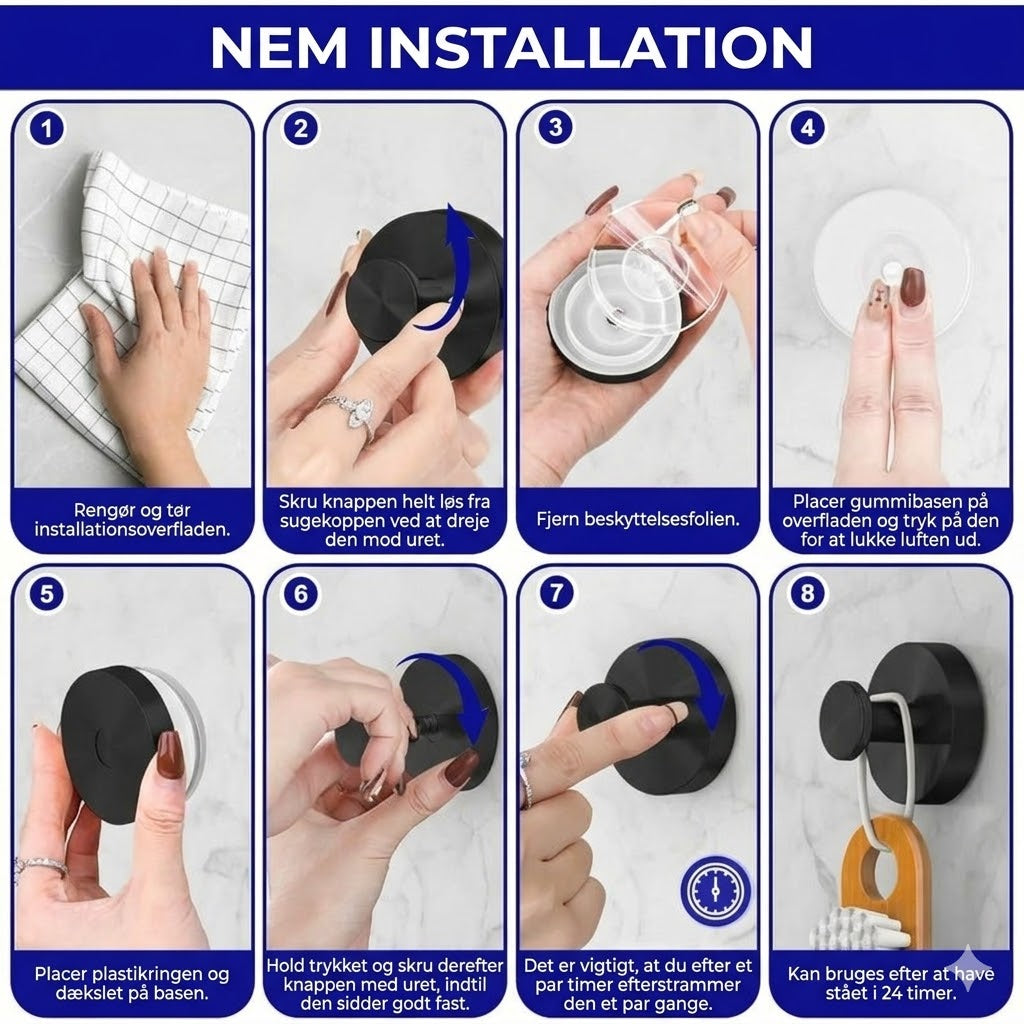 NEM INSTALLATION

1
Rengør og tør installationsoverfladen.

2
Skru knappen helt løs fra sugekoppen ved at dreje den mod uret.

3
Fjern beskyttelsesfolien.

4
Placer gummibasen på overfladen og tryk på den for at lukke luften ud.

5
Placer plastikringen og dækslet på basen.

6
Hold trykket og skru derefter knappen med uret, indtil den sidder godt fast.

7
Det er vigtigt, at du efter et par timer efterstrammer den et par gange.

8
Kan bruges efter at have stået i 24 timer.