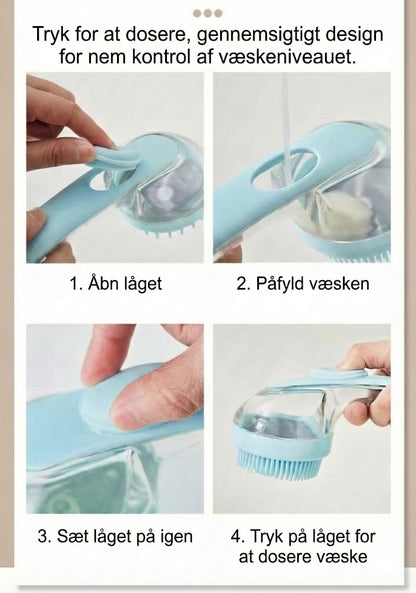 Tryk for at dosere, gennemsigtigt design for nem kontrol af væskeniveauet.

1. Åbn låget

2. Påfyld væsken

3. Sæt låget på igen

4. Tryk på låget for at dosere væske