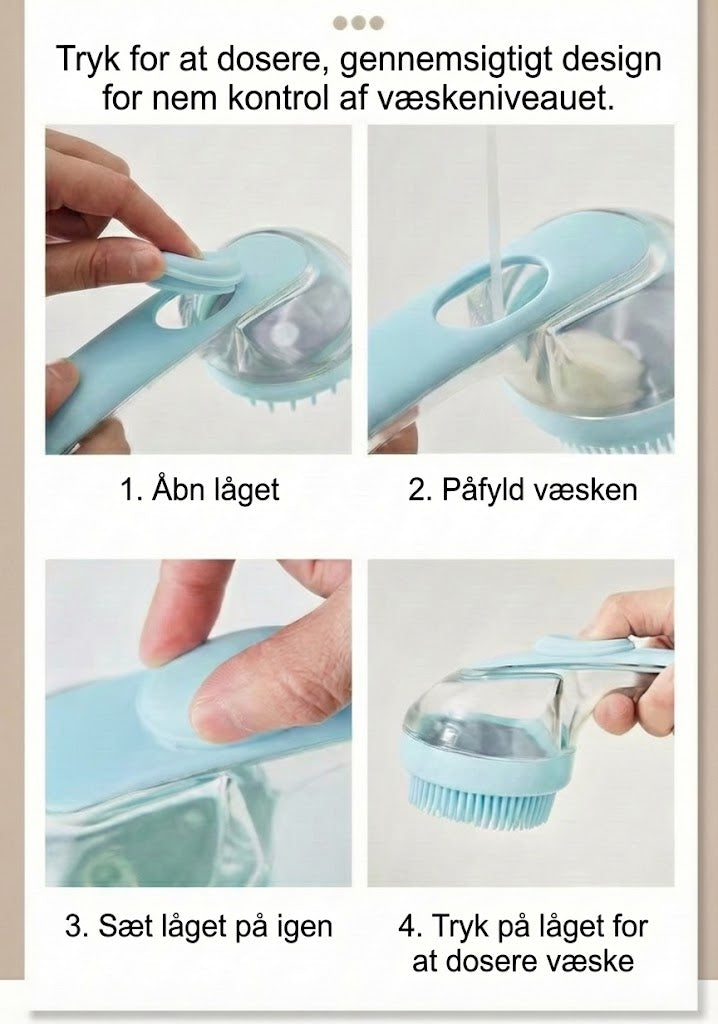 Tryk for at dosere, gennemsigtigt design for nem kontrol af væskeniveauet.

1. Åbn låget

2. Påfyld væsken

3. Sæt låget på igen

4. Tryk på låget for at dosere væske