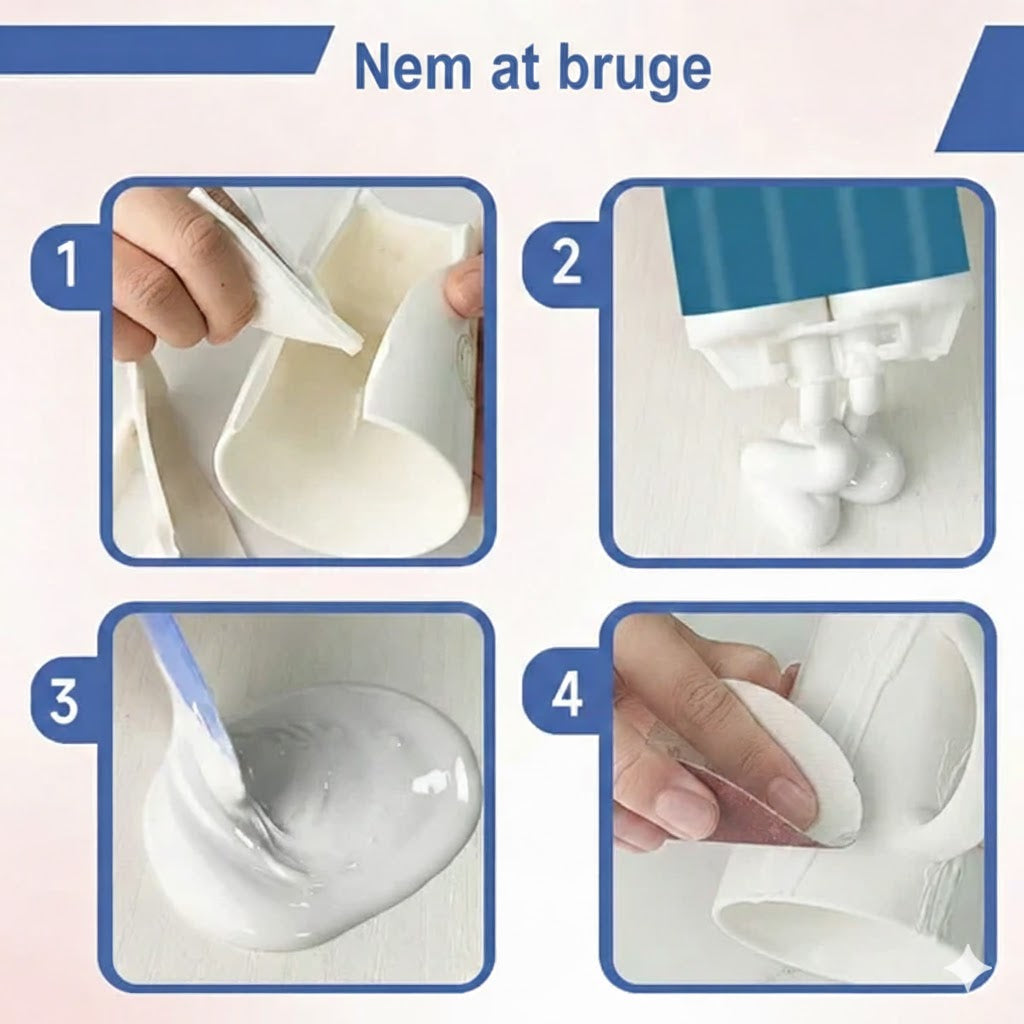 Nem at bruge

1

2

3

4