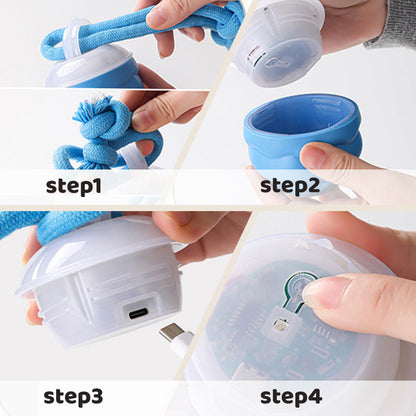 step1

step2

step3

step4