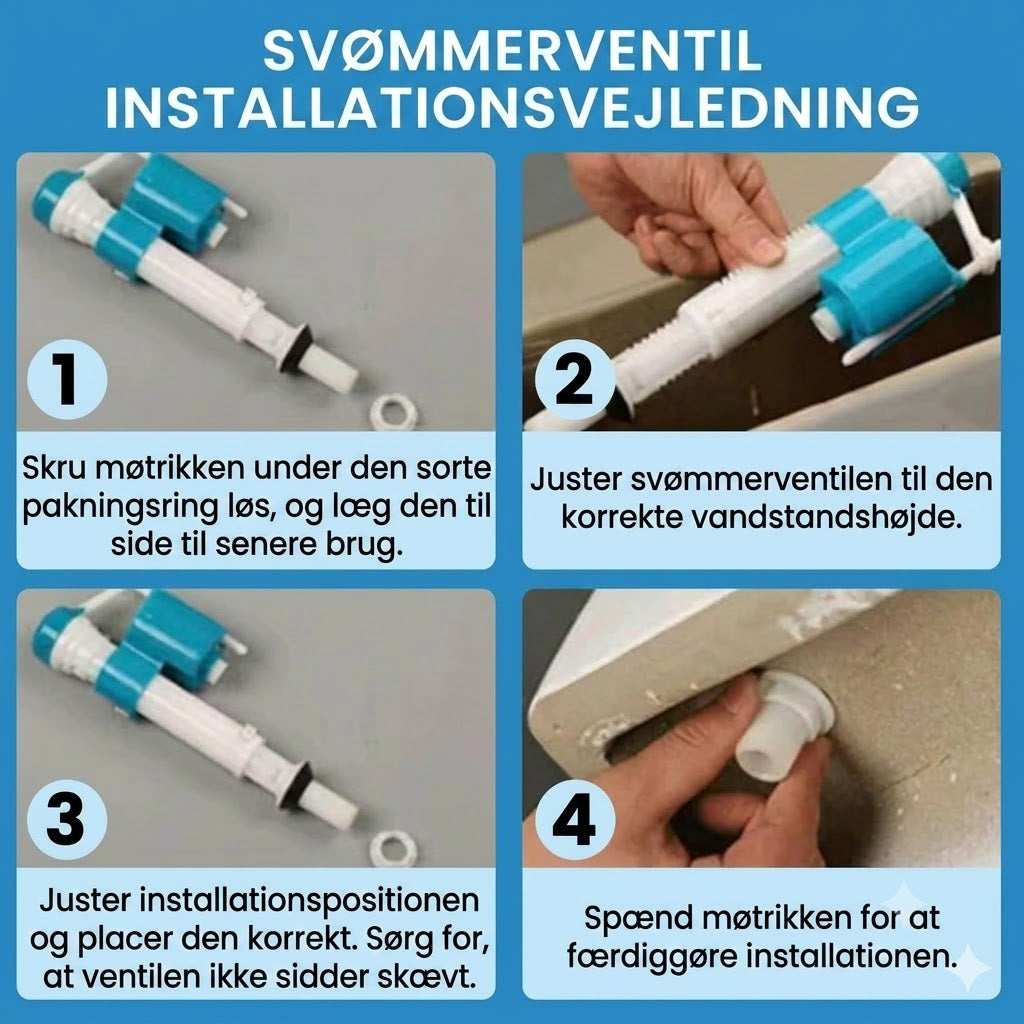 SVØMMERVENTIL INSTALLATIONSVEJLEDNING

1

Skru møtrikken under den sorte pakningsring løs, og læg den til side til senere brug.

2

Juster svømmerventilen til den korrekte vandstandshøjde.

3

Juster installationspositionen og placer den korrekt. Sørg for, at ventilen ikke sidder skævt.

4

Spænd møtrikken for at færdiggøre installationen.