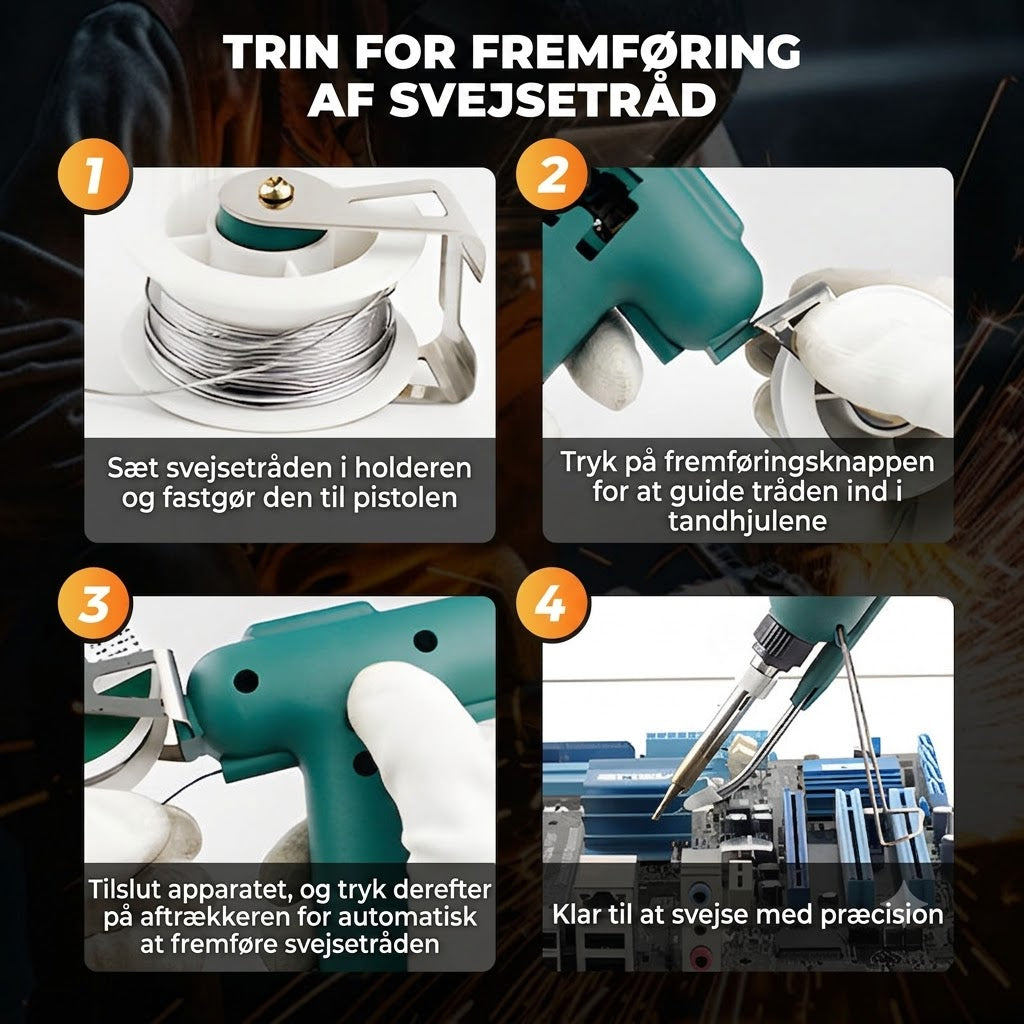 TRIN FOR FREMFØRING AF SVEJSETRÅD

1

Sæt svejsetråden i holderen og fastgør den til pistolen

2

Tryk på fremføringsknappen for at guide tråden ind i tandhjulene

3

Tilslut apparatet, og tryk derefter på aftrækkeren for automatisk at fremføre svejsetråden

4

Klar til at svejse med præcision