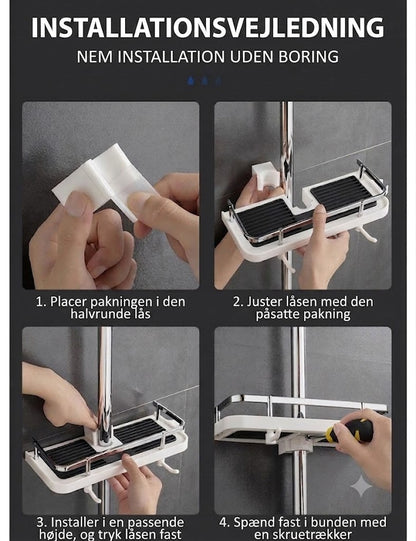 INSTALLATIONSVEJLEDNING

NEM INSTALLATION UDEN BORING

1. Placer pakningen i den halvrunde lås

2. Juster låsen med den påsatte pakning

3. Installer i en passende højde, og tryk låsen fast

4. Spænd fast i bunden med en skruetrækker