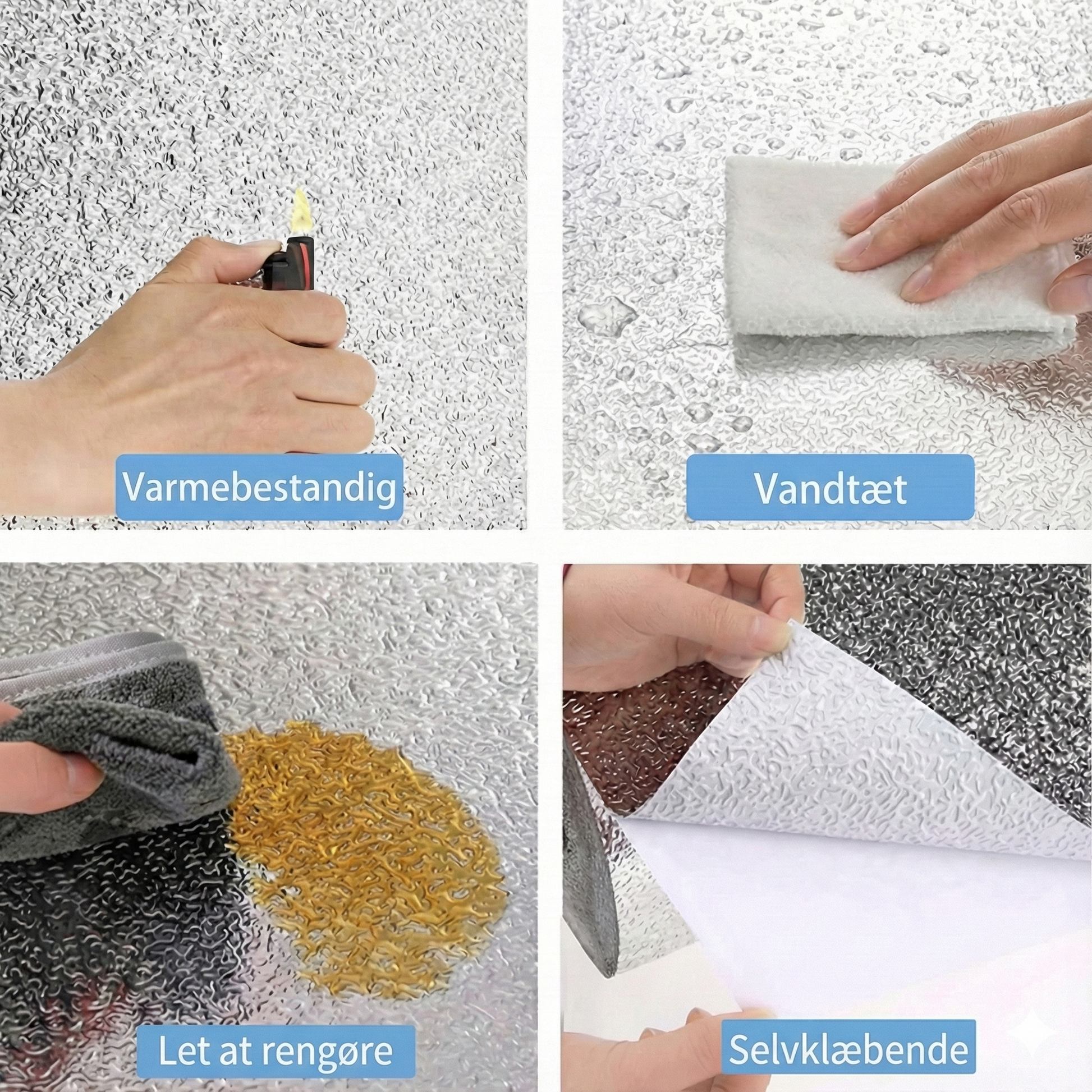 Varmebestandig

Vandtæt

Let at rengøre

Selvklæbende