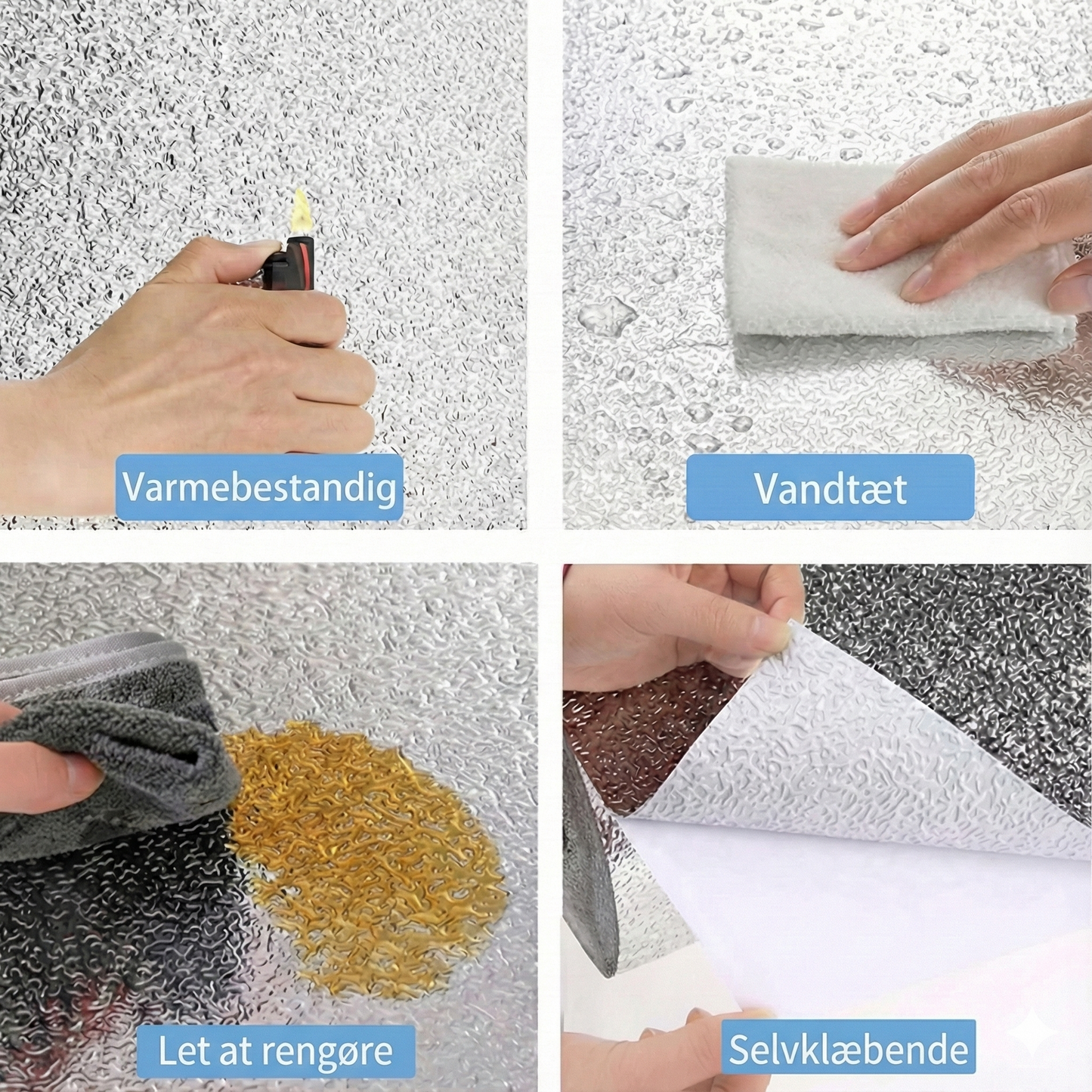 Varmebestandig

Vandtæt

Let at rengøre

Selvklæbende