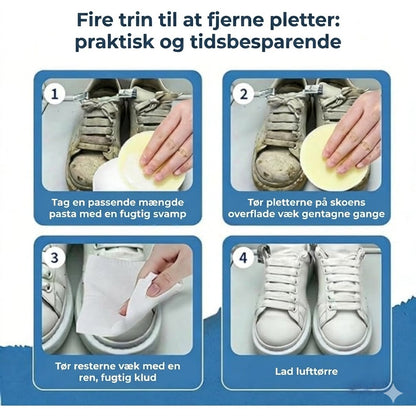 Fire trin til at fjerne pletter: praktisk og tidsbesparende

1

Tag en passende mængde pasta med en fugtig svamp

2

Tør pletterne på skoens overflade væk gentagne gange

3

Tør resterne væk med en ren, fugtig klud

4

Lad lufttørre